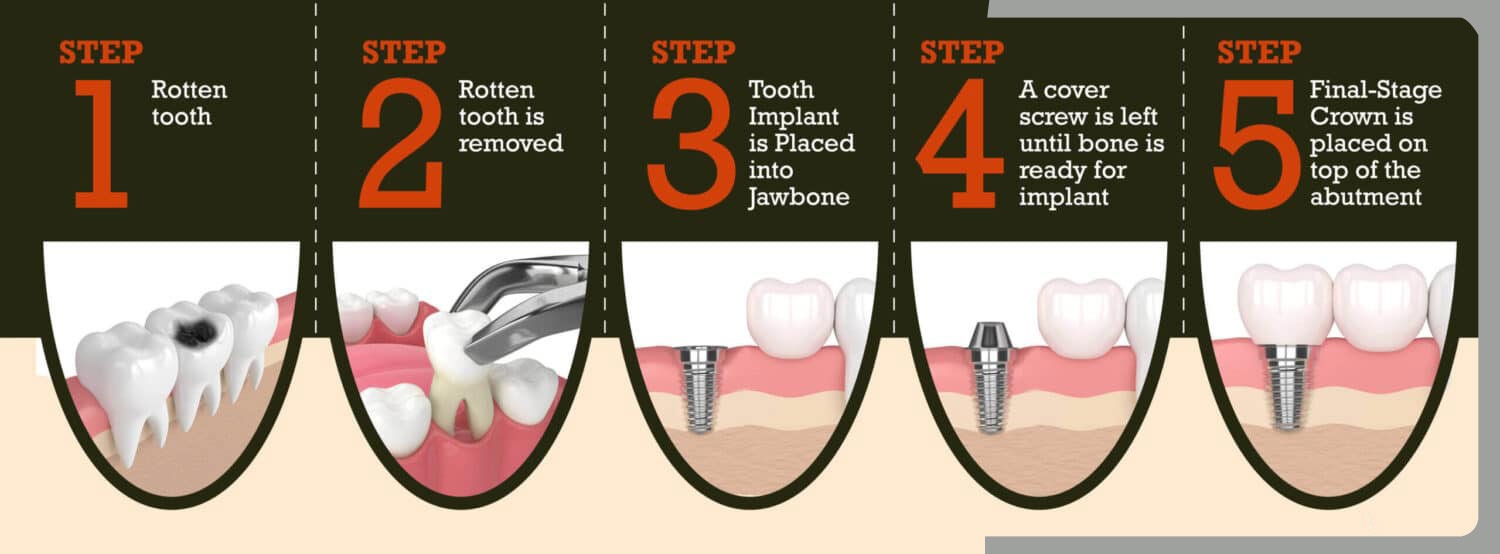 STEP 1 Rotten tooth

STEP 2 Rotten tooth is removed

STEP 3 Tooth Implant is Placed into Jawbone

STEP 4 A cover screw is left until bone is ready for implant

STEP 5 Final-Stage Crown is placed on top of the abutment